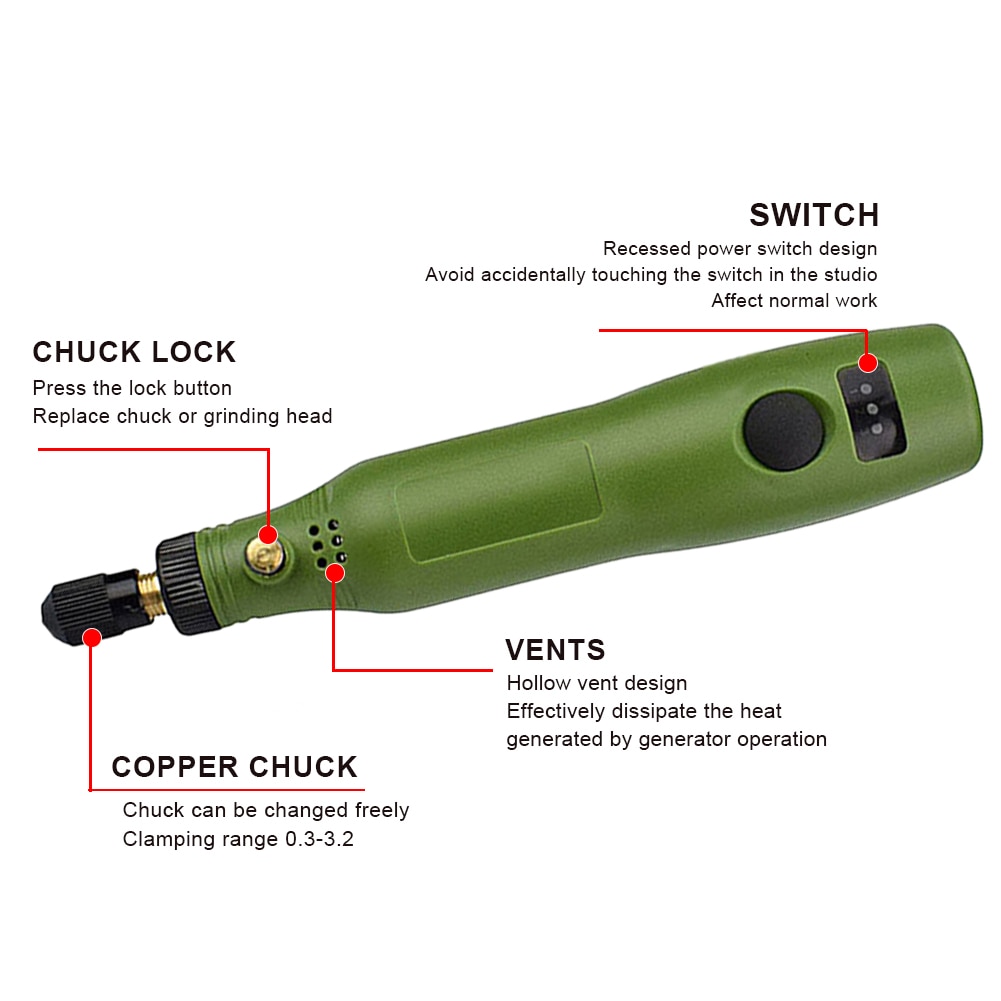 SWITCH
Recessed power switch design
Avoid accidentally touching the switch in the studio
Affect normal work

CHUCK LOCK
Press the lock button
Replace chuck or grinding head

VENTS
Hollow vent design
Effectively dissipate the heat
generated by generator operation

COPPER CHUCK
Chuck can be changed freely
Clamping range 0.3-3.2